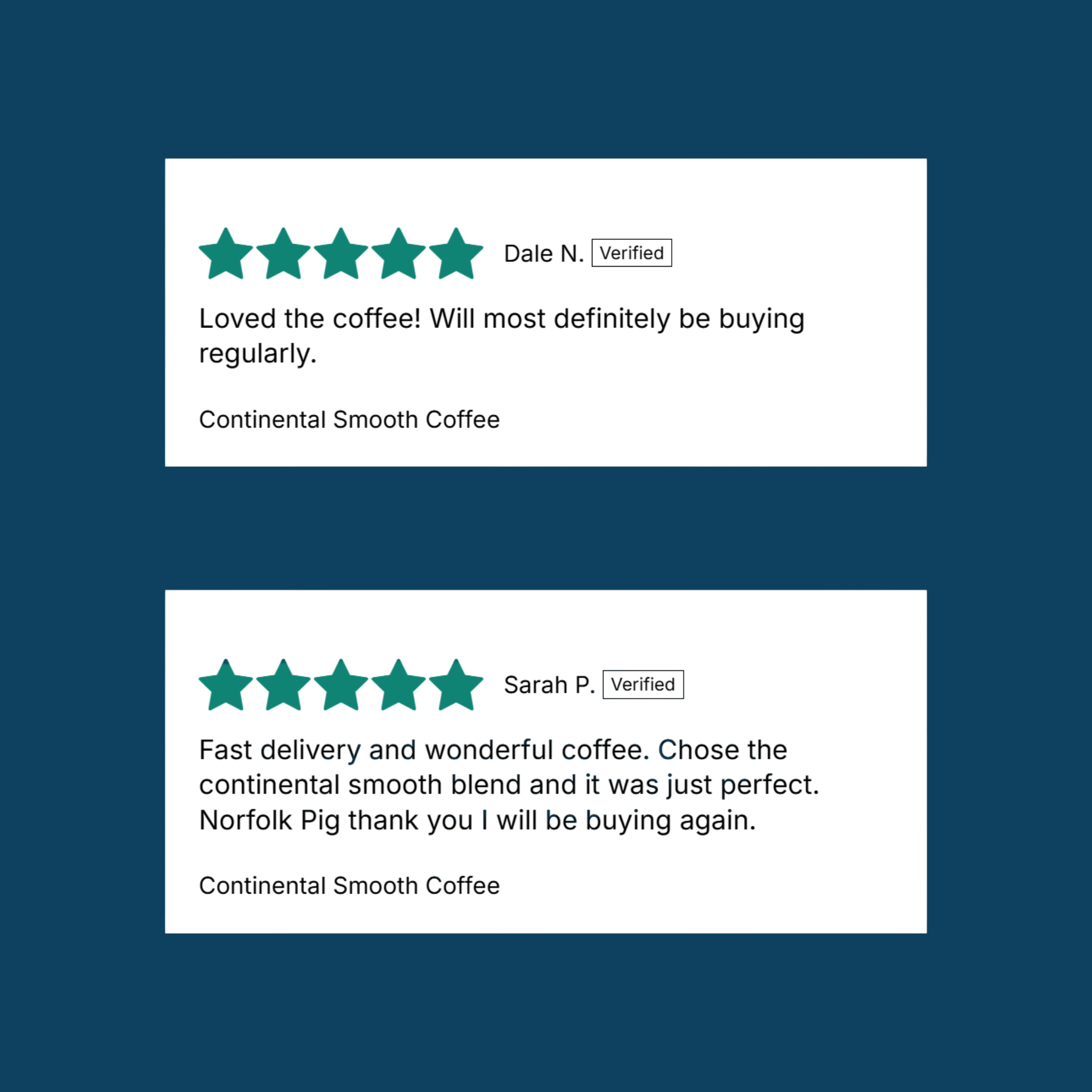 Dale N. Verified

Loved the coffee! Will most definitely be buying regularly.

Continental Smooth Coffee

Sarah P. Verified

Fast delivery and wonderful coffee. Chose the continental smooth blend and it was just perfect. Norfolk Pig thank you I will be buying again.

Continental Smooth Coffee